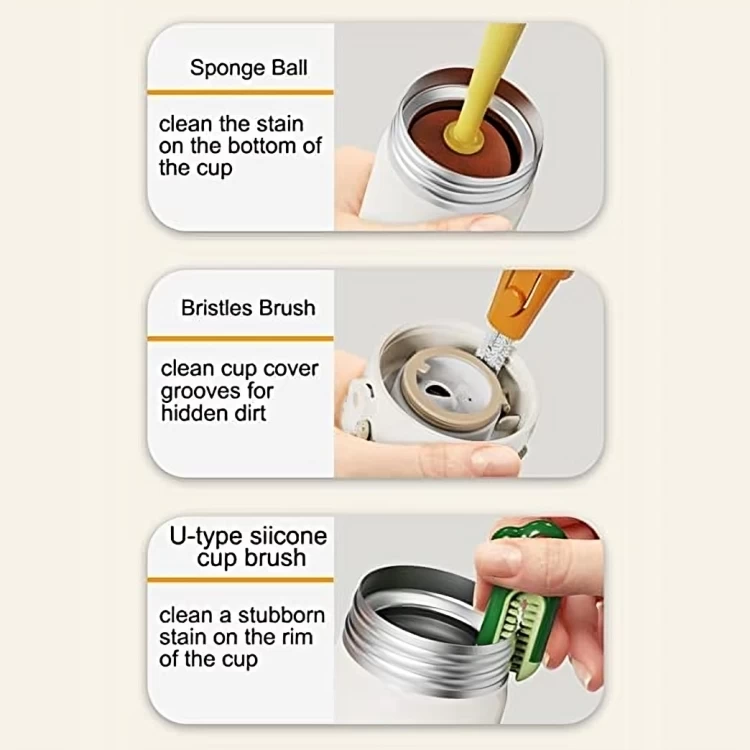 Sponge Ball

clean the stain on the bottom of the cup

Bristles Brush

clean cup cover grooves for hidden dirt

U-type siicone cup brush

clean a stubborn stain on the rim of the cup