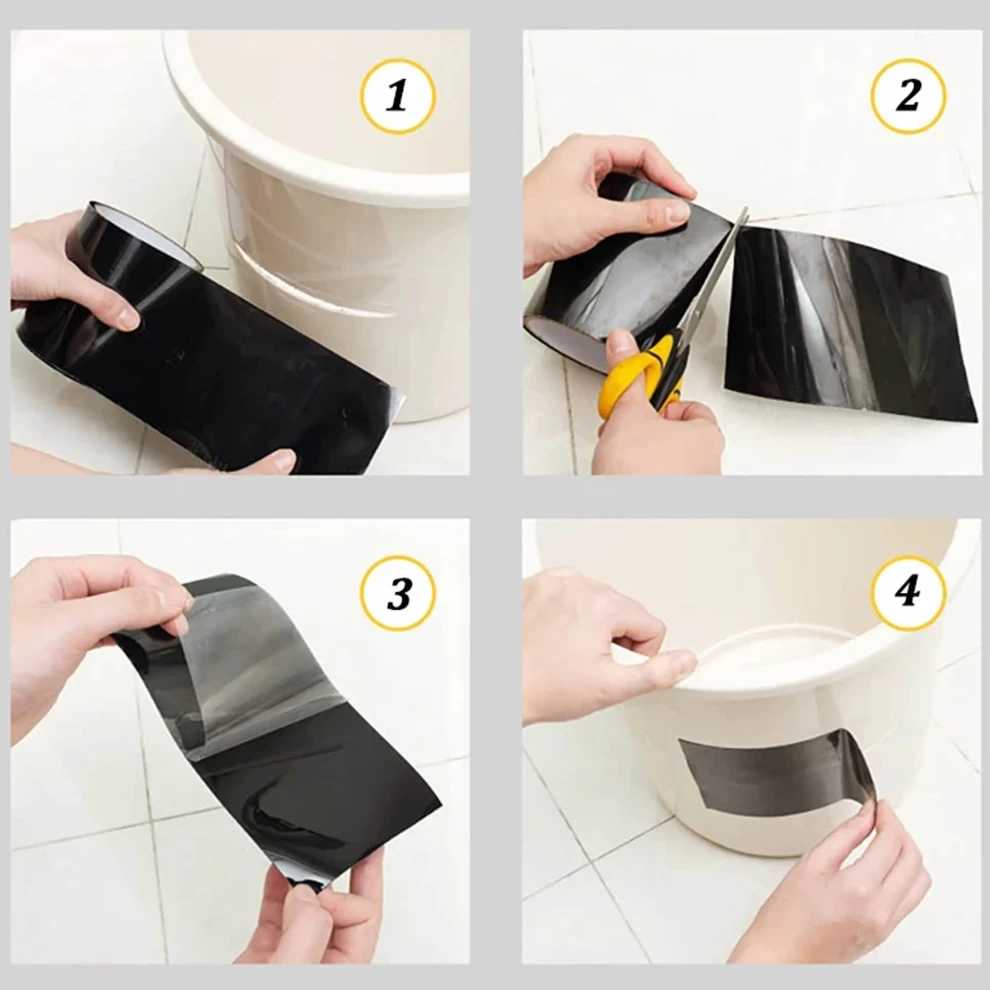 1

2

3

4