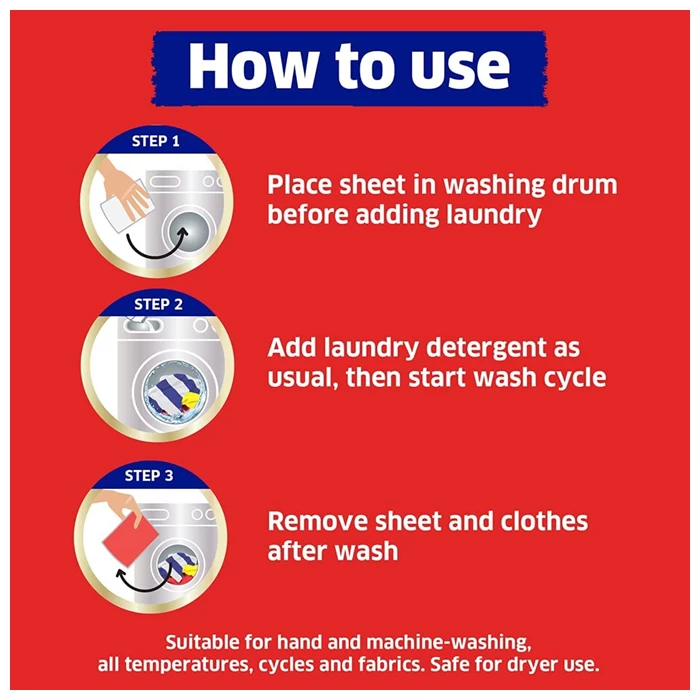 How to use

STEP 1

Place sheet in washing drum before adding laundry

STEP 2

Add laundry detergent as usual, then start wash cycle

STEP 3

Remove sheet and clothes after wash

Suitable for hand and machine-washing, all temperatures, cycles and fabrics. Safe for dryer use.