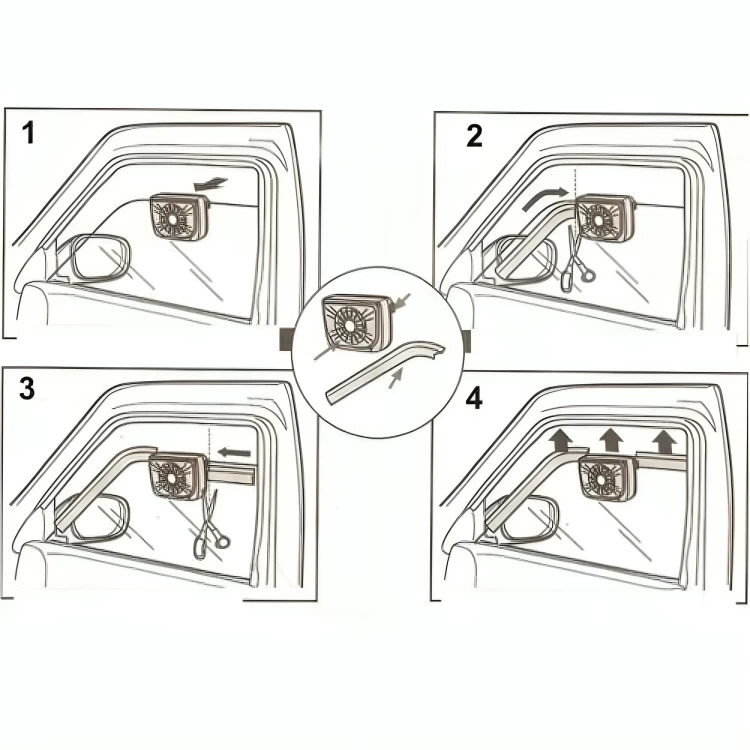 1

2

3

4