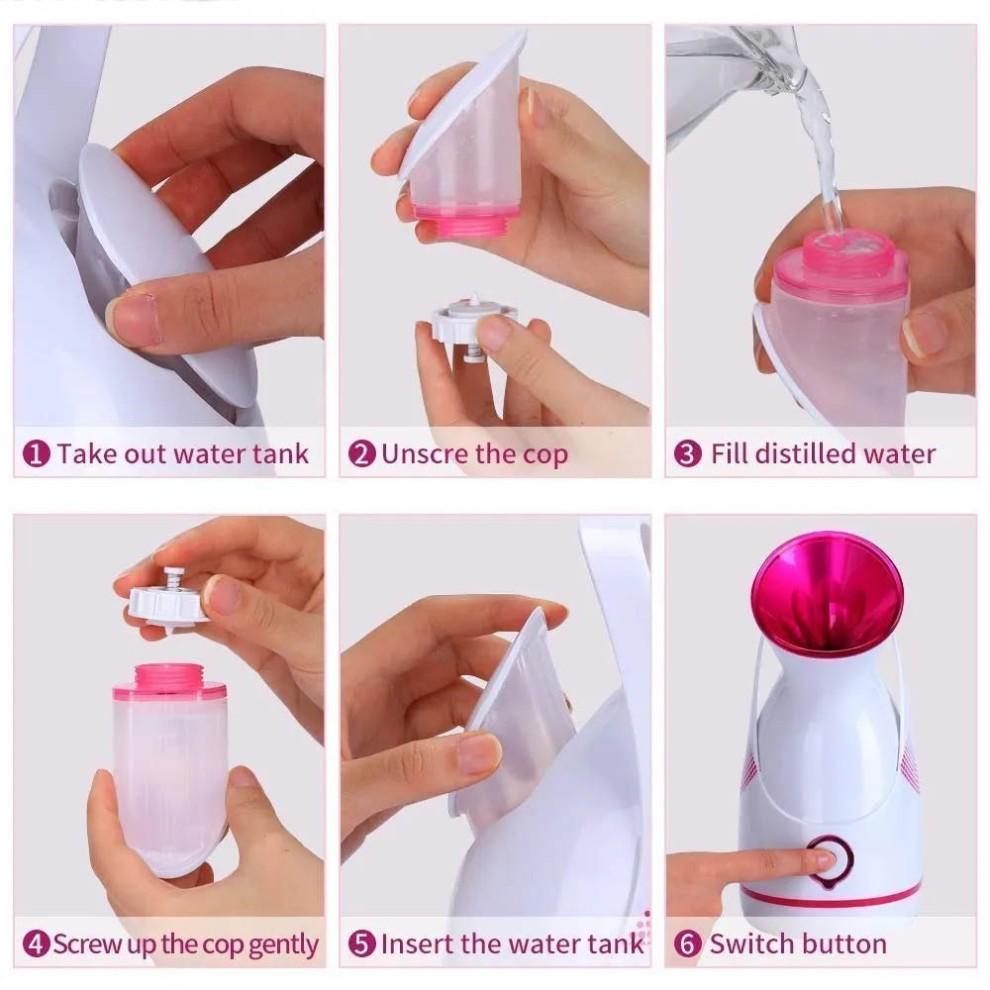 ❶ Take out water tank

❷ Unscre the cop

❸ Fill distilled water

❹ Screw up the cop gently

❺ Insert the water tank

❻ Switch button